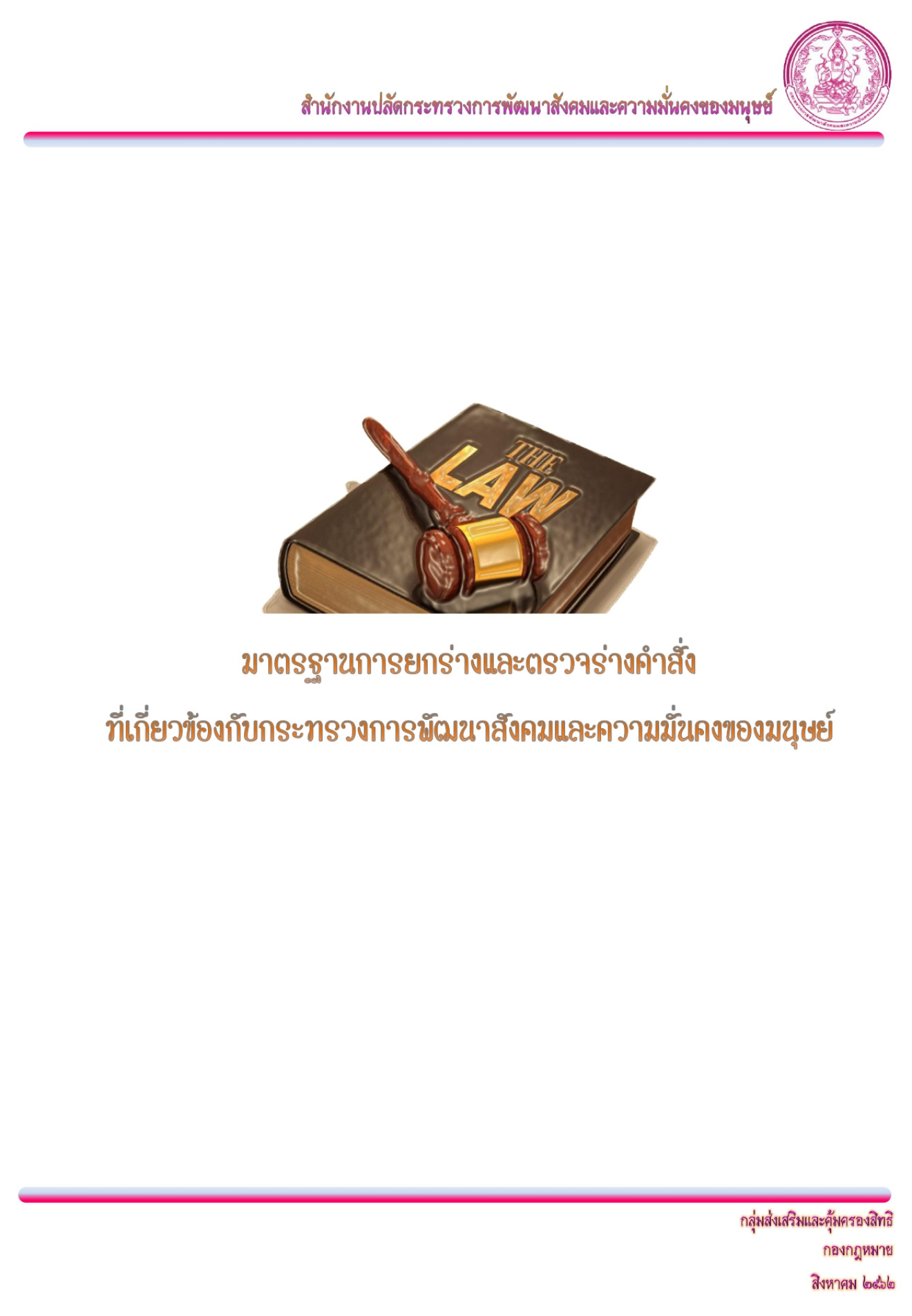 สำนักงานปลัดกระทรวงการพัฒนาสังคมและความมั่นคงของมนุษย์

THE LAW

มาตรฐานการยกร่างและตรวจร่างคำสั่ง

ที่เกี่ยวข้องกับกระทรวงการพัฒนาสังคมและความมั่นคงของมนุษย์

กลุ่มส่งเสริมและคุ้มครองสิทธิ

กองกฎหมาย

สิงหาคม ๒๕๖๒